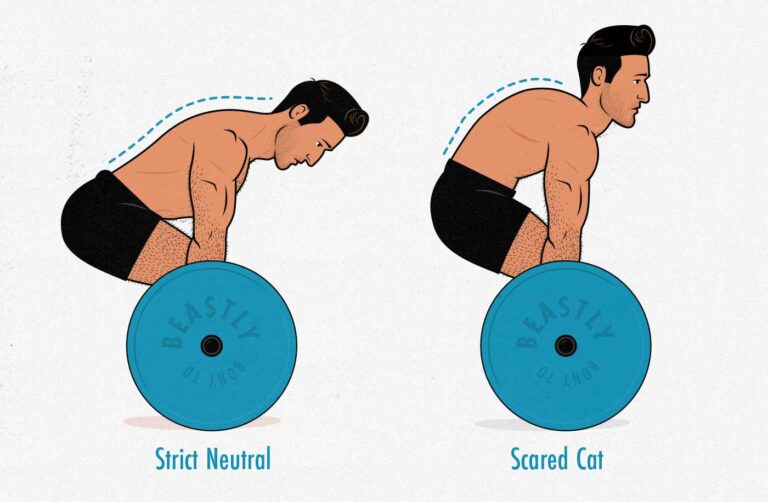 BEASTLY
BONY TO

Strict Neutral

BEASTLY
BONY TO

Scared Cat